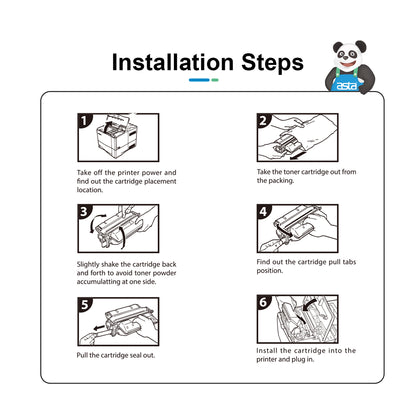 Installation Steps

asta

1
Take off the printer power and find out the cartridge placement location.

2
Take the toner cartridge out from the packing.

3
Slightly shake the cartridge back and forth to avoid toner powder accumulatting at one side.

4
Find out the cartridge pull tabs position.

5
Pull the cartridge seal out.

6
Install the cartridge into the printer and plug in.