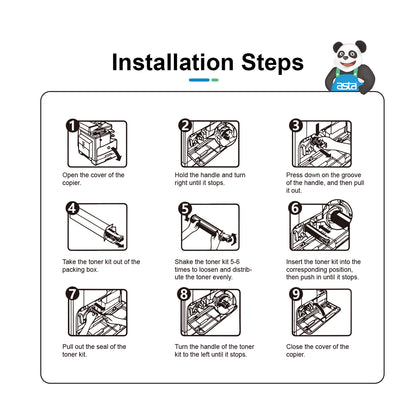 Installation Steps

asta

1
Open the cover of the copier.

2
Hold the handle and turn right until it stops.

3
Press down on the groove of the handle, and then pull it out.

4
Take the toner kit out of the packing box.

5
Shake the toner kit 5-6 times to loosen and distribute the toner evenly.

6
Insert the toner kit into the corresponding position, then push in until it stops.

7
Pull out the seal of the toner kit.

8
Turn the handle of the toner kit to the left until it stops.

9
Close the cover of the copier.