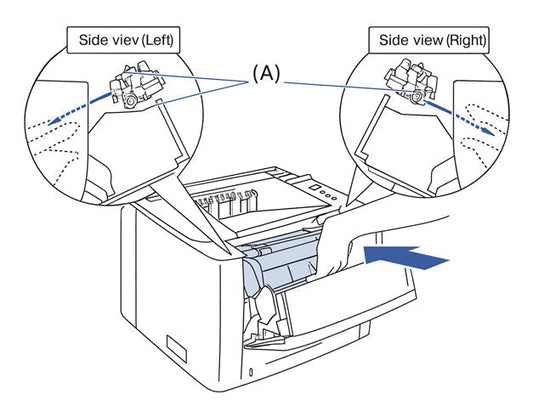 Side viev (Left)

(A)

Side view (Right)